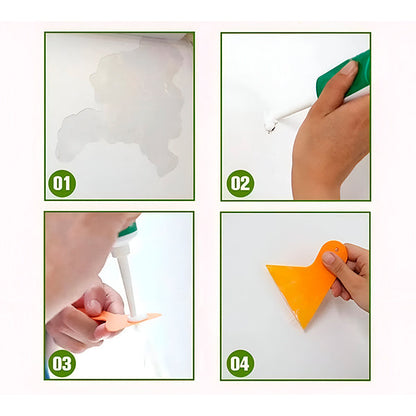 01

02

03

04