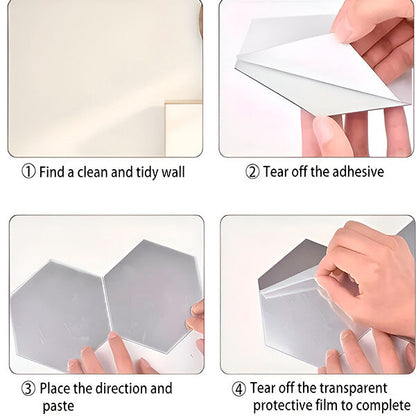 ① Find a clean and tidy wall

② Tear off the adhesive

③ Place the direction and paste

④ Tear off the transparent protective film to complete