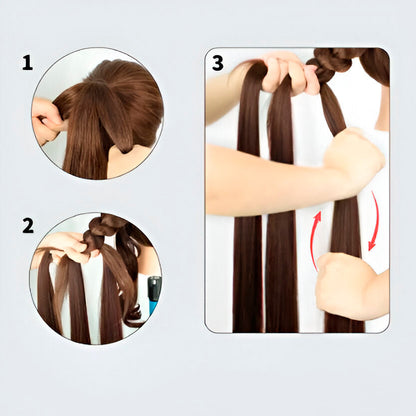 1

2

3