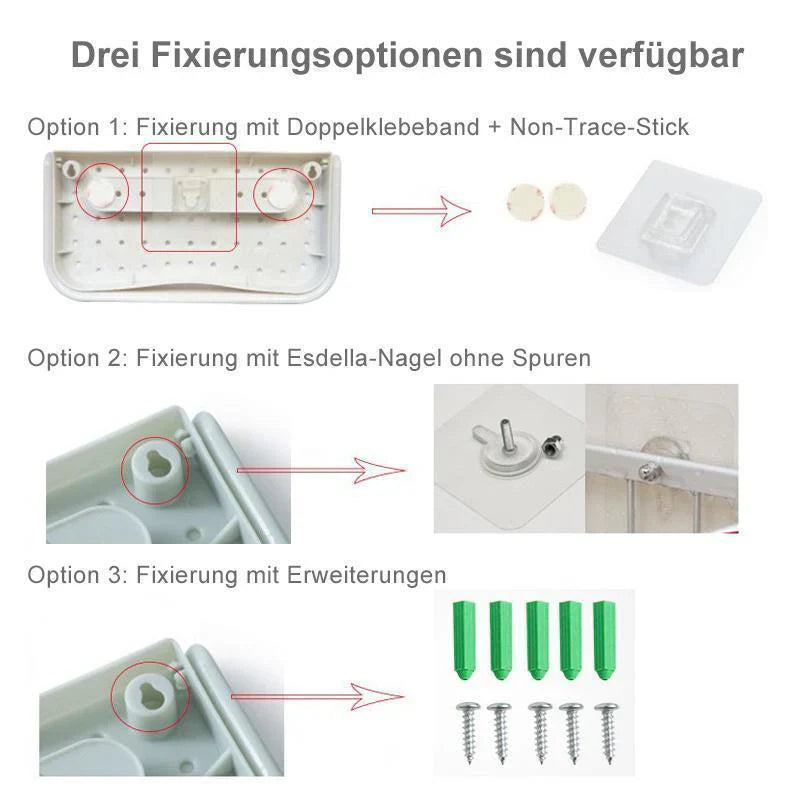 Drei Fixierungsoptionen sind verfügbar

Option 1: Fixierung mit Doppelklebeband + Non-Trace-Stick

Option 2: Fixierung mit Esdella-Nagel ohne Spuren

Option 3: Fixierung mit Erweiterungen