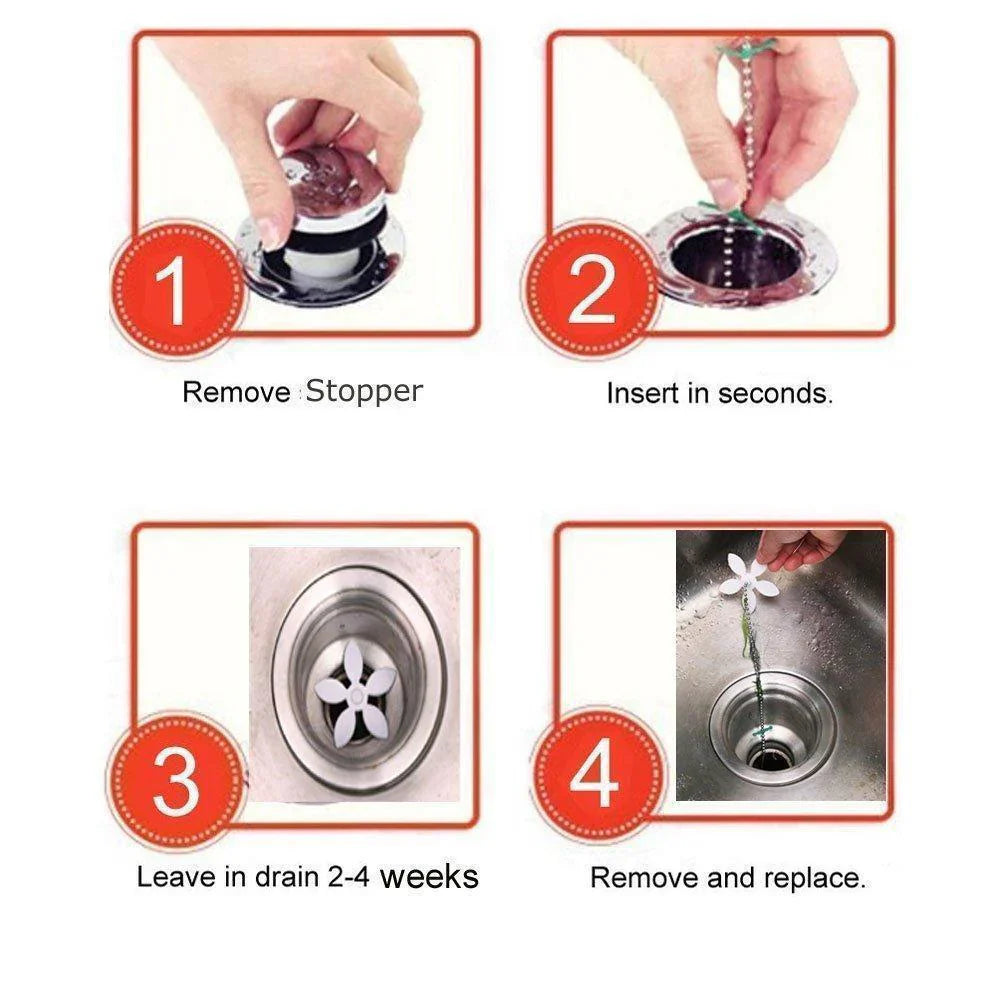 1

Remove Stopper

2

Insert in seconds.

3

Leave in drain 2-4 weeks

4

Remove and replace.